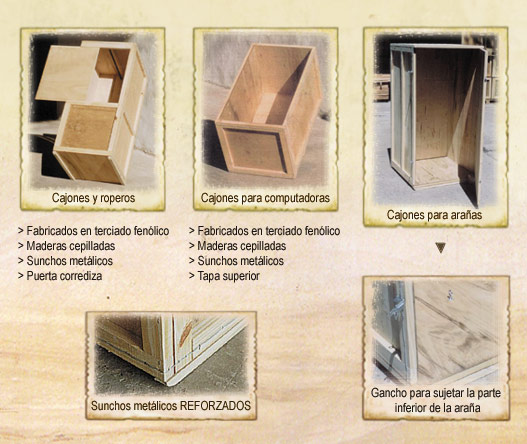 Cajones y roperos

> Fabricados en terciado fenólico
> Maderas cepilladas
> Sunchos metálicos
> Puerta corrediza

Cajones para computadoras

> Fabricados en terciado fenólico
> Maderas cepilladas
> Sunchos metálicos
> Tapa superior

Cajones para arañas

Sunchos metálicos REFORZADOS

Gancho para sujetar la parte inferior de la araña